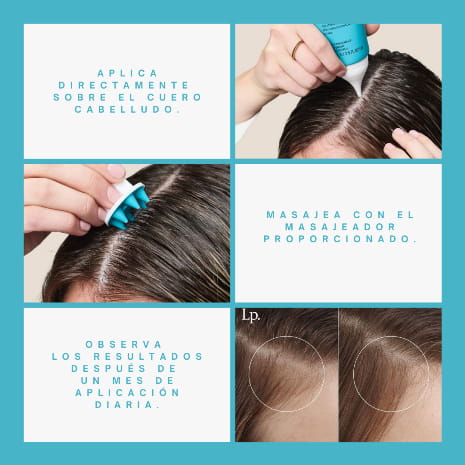 APLICA DIRECTAMENTE SOBRE EL CUERO CABELLUDO.

MASAJEA CON EL MASAJEADOR PROPORCIONADO.

OBSERVA LOS RESULTADOS DESPUÉS DE UN MES DE APLICACIÓN DIARIA.

Lp.