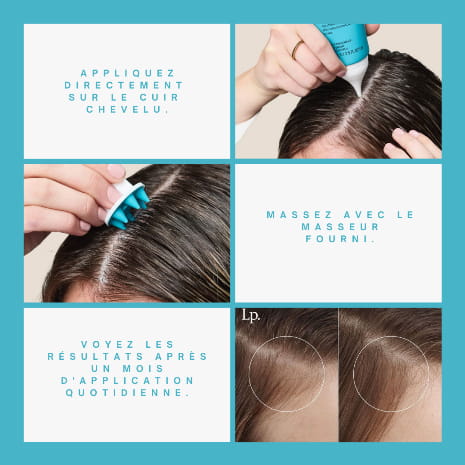 APPLIQUEZ DIRECTEMENT SUR LE CUIR CHEVELU.

MASSEZ AVEC LE MASSEUR FOURNI.

VOYEZ LES RÉSULTATS APRÈS UN MOIS D'APPLICATION QUOTIDIENNE.

Lp.